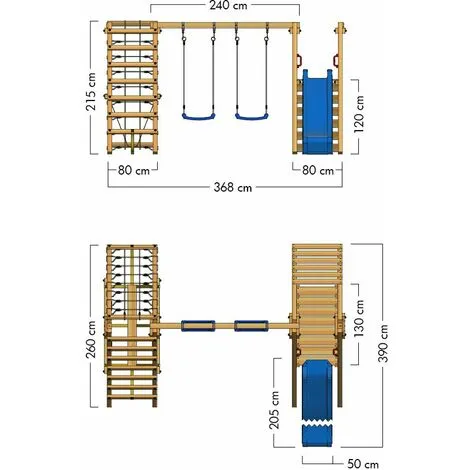 240 cm
215 cm
120 cm
80 cm
80 cm
368 cm
260 cm
130 cm
390 cm
205 cm
50 cm