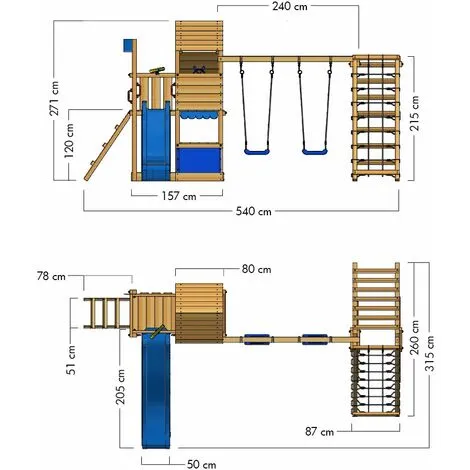 240 cm
271 cm
120 cm
215 cm
157 cm
540 cm
78 cm
80 cm
51 cm
205 cm
260 cm
315 cm
87 cm
50 cm