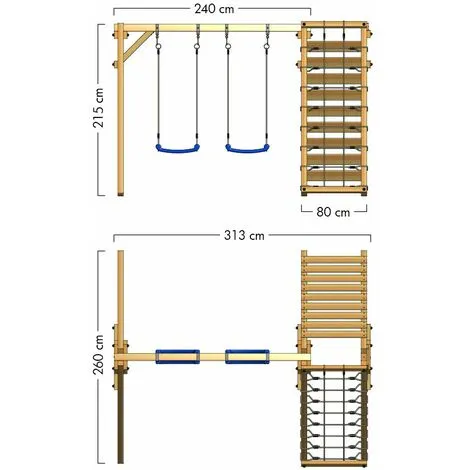 240 cm
215 cm
80 cm
313 cm
260 cm